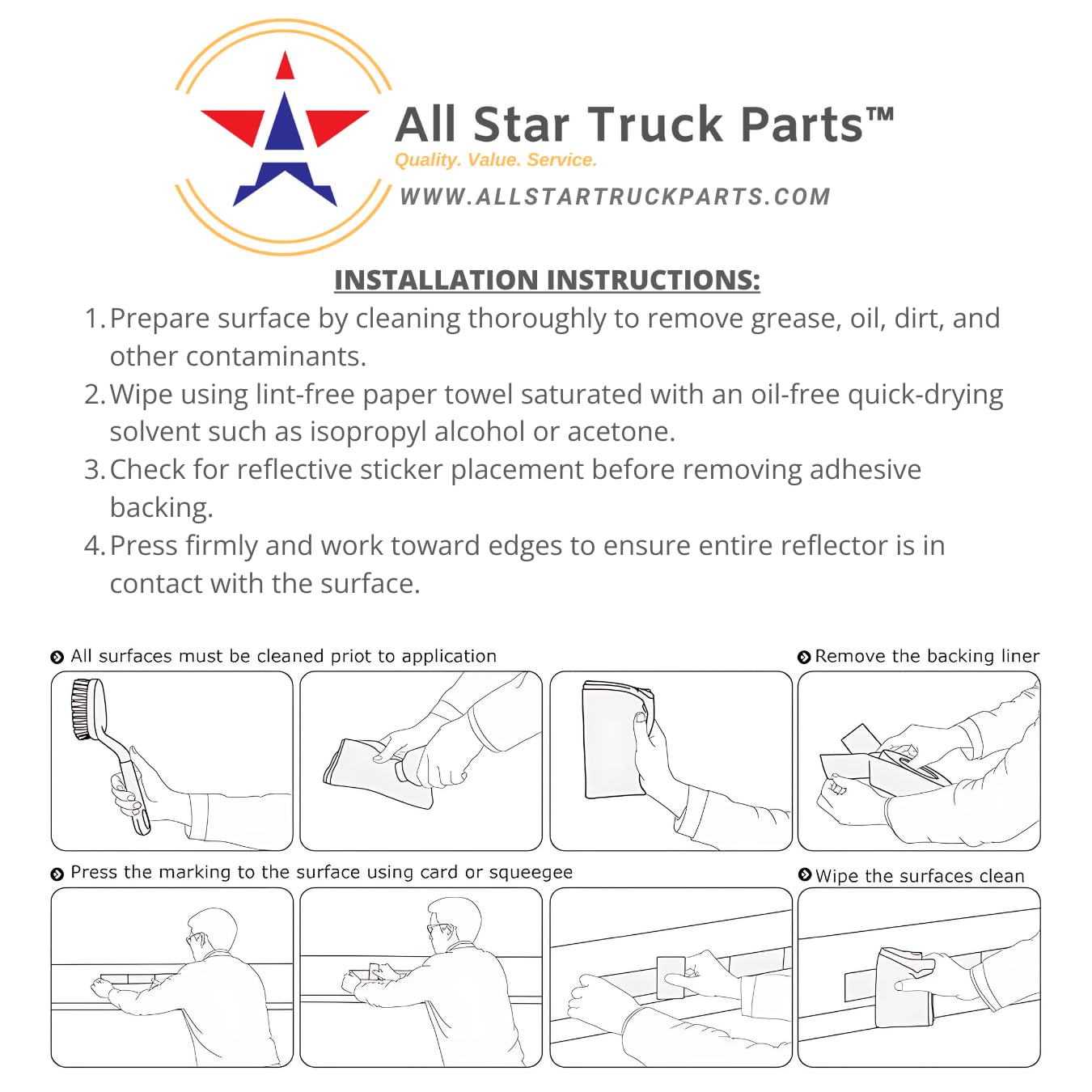 All Star Truck Parts™
Quality. Value. Service.
WWW.ALLSTARTRUCKPARTS.COM

INSTALLATION INSTRUCTIONS:

1. Prepare surface by cleaning thoroughly to remove grease, oil, dirt, and other contaminants.
2. Wipe using lint-free paper towel saturated with an oil-free quick-drying solvent such as isopropyl alcohol or acetone.
3. Check for reflective sticker placement before removing adhesive backing.
4. Press firmly and work toward edges to ensure entire reflector is in contact with the surface.

All surfaces must be cleaned priot to application

Remove the backing liner

Press the marking to the surface using card or squeegee

Wipe the surfaces clean