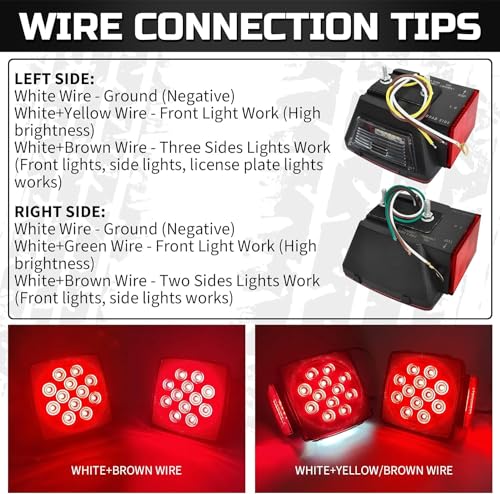 WIRE CONNECTION TIPS

LEFT SIDE:
White Wire - Ground (Negative)
White+Yellow Wire - Front Light Work (High brightness)
White+Brown Wire - Three Sides Lights Work (Front lights, side lights, license plate lights works)

RIGHT SIDE:
White Wire - Ground (Negative)
White+Green Wire - Front Light Work (High brightness)
White+Brown Wire - Two Sides Lights Work (Front lights, side lights works)

ROAD SIDE

WHITE+BROWN WIRE

WHITE+YELLOW/BROWN WIRE